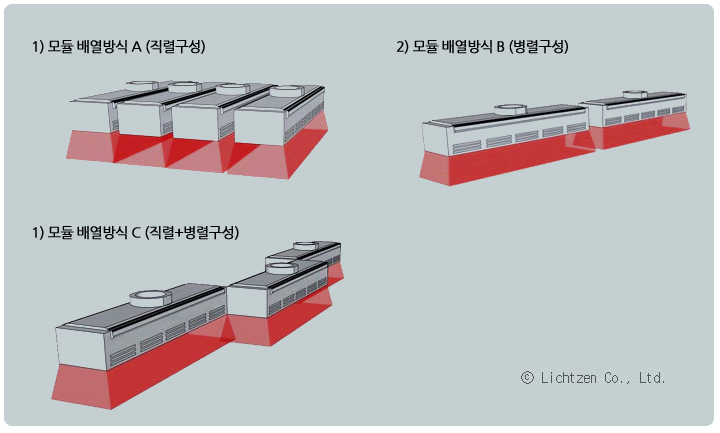 1) 모듈 배열방식 A (직렬구성)

2) 모듈 배열방식 B (병렬구성)

1) 모듈 배열방식 C (직렬+병렬구성)

© Lichtzen Co., Ltd.