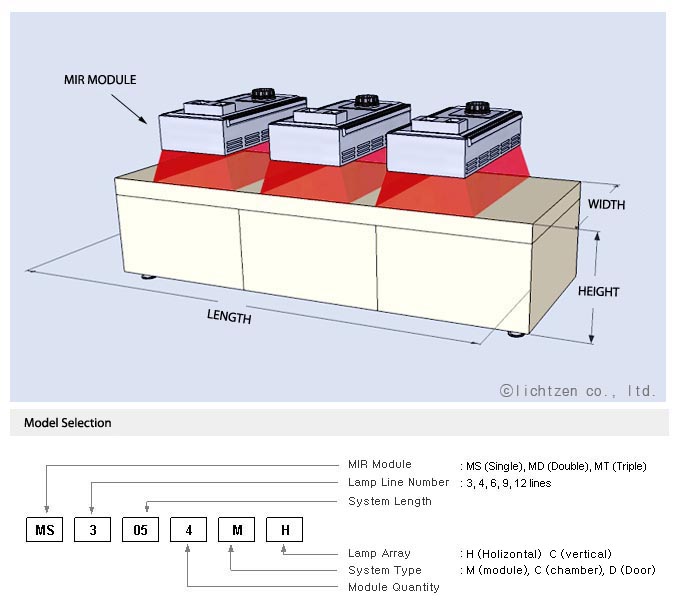 MIR MODULE

WIDTH

HEIGHT

LENGTH

©lichtzen co., ltd.

Model Selection

MIR Module : MS (Single), MD (Double), MT (Triple)

Lamp Line Number : 3, 4, 6, 9, 12 lines

System Length

MS 3 05 4 M H

Lamp Array : H (Holizontal) C (vertical)

System Type : M (module), C (chamber), D (Door)

Module Quantity